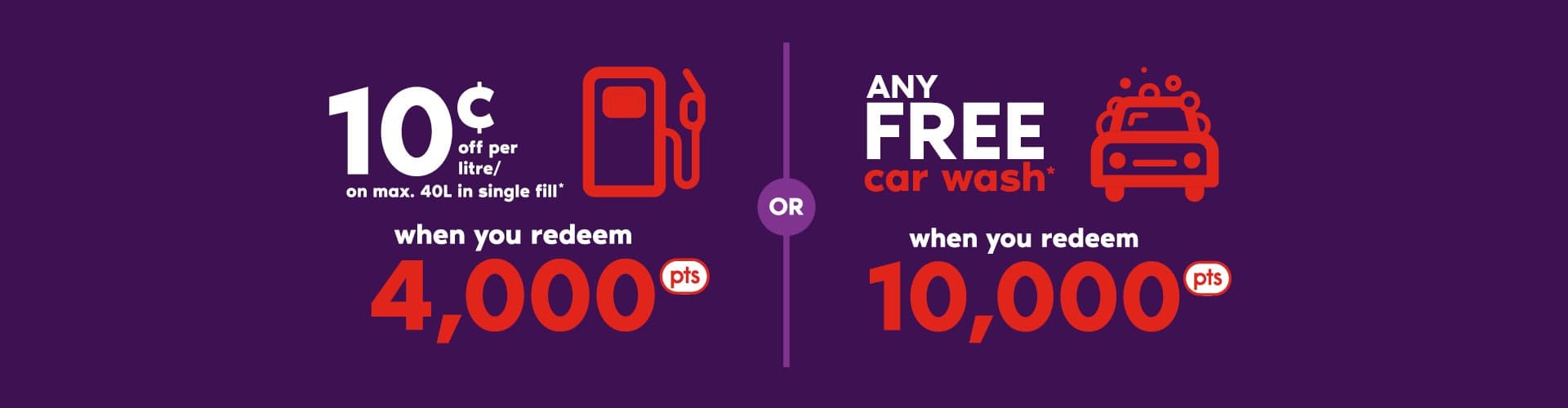 10¢ off per litre/ on max. 40L in single fill*

when you redeem

4,000 pts

OR

ANY FREE car wash*

when you redeem

10,000 pts