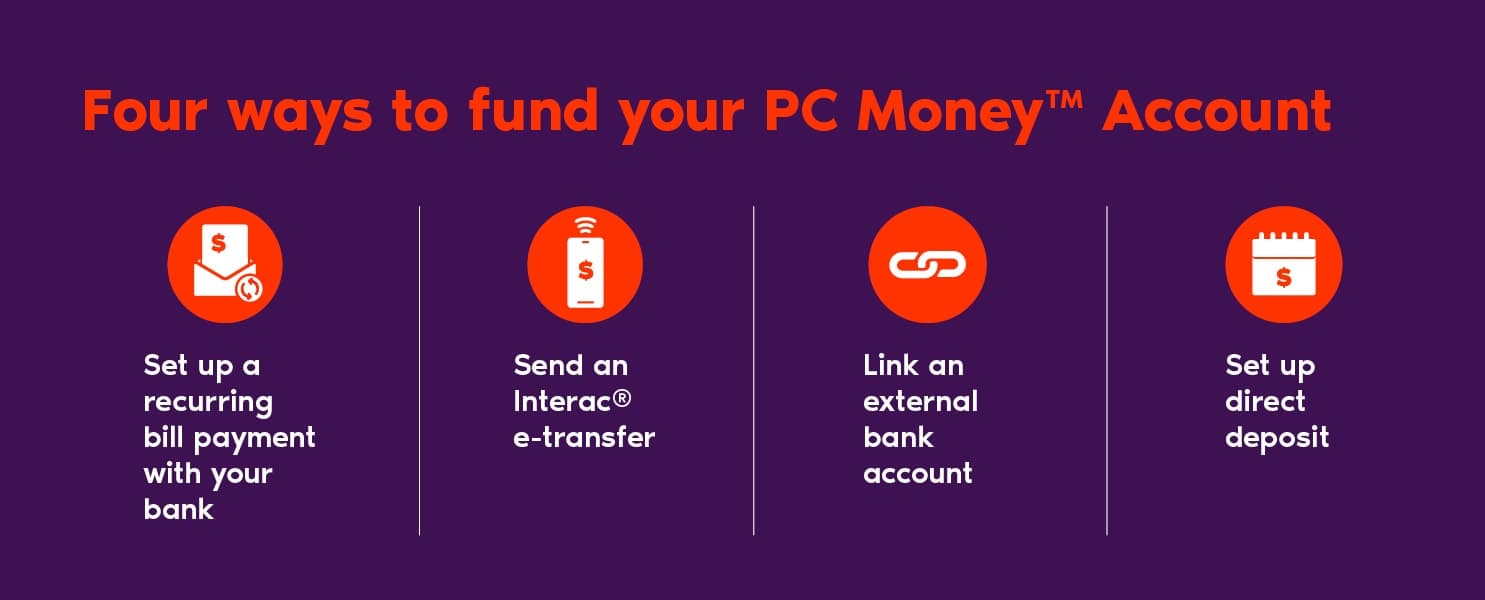 Four ways to fund your PC Money™ Account

$

Set up a recurring bill payment with your bank

$

Send an Interac® e-transfer

Link an external bank account

$

Set up direct deposit